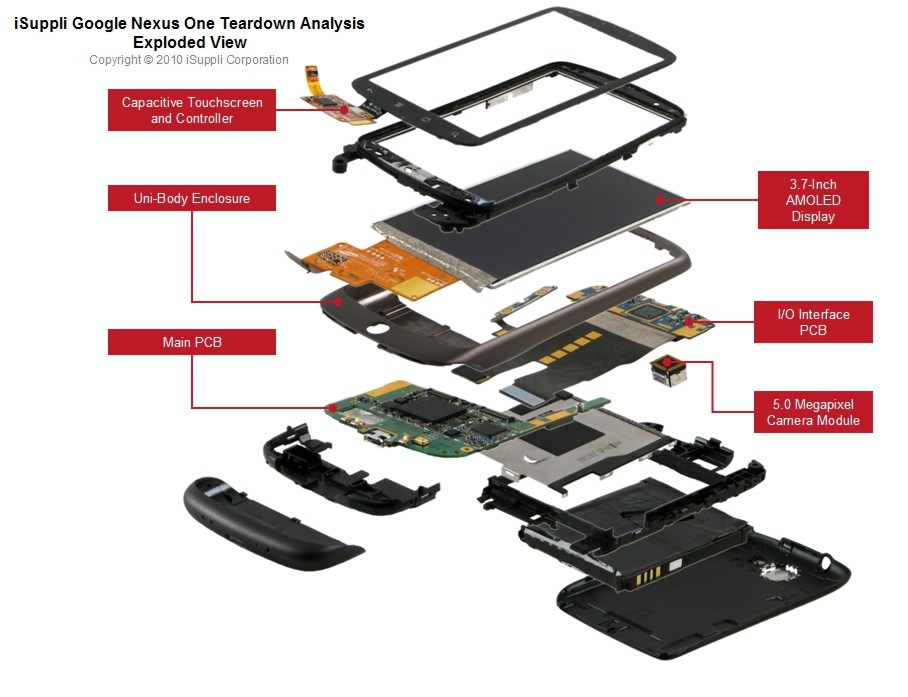 iSuppli Google Nexus One Teardown Analysis
Exploded View
Copyright © 2010 iSuppli Corporation

Capacitive Touchscreen and Controller

Uni-Body Enclosure

Main PCB

3.7-Inch AMOLED Display

I/O Interface PCB

5.0 Megapixel Camera Module